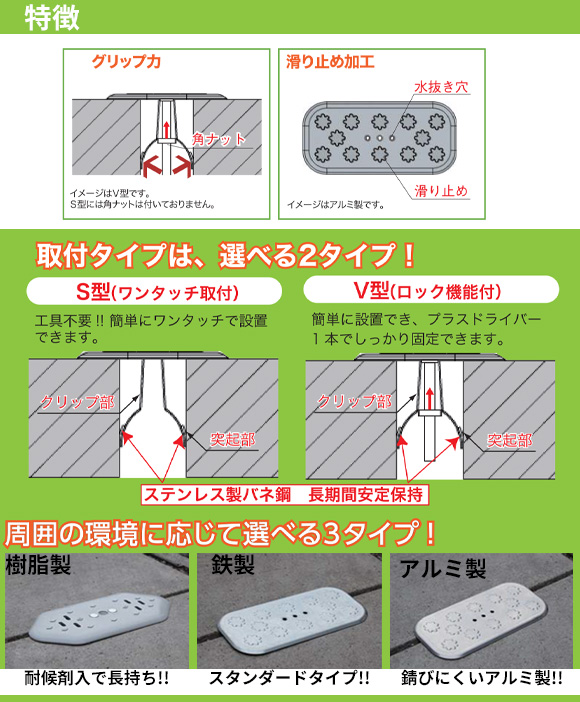 特徴

グリップ力

角ナット

イメージはV型です。
S型には角ナットは付いておりません。

滑り止め加工

水抜き穴

滑り止め

イメージはアルミ製です。

取付タイプは、選べる2タイプ！

S型(ワンタッチ取付)

工具不要!! 簡単にワンタッチで設置できます。

クリップ部

突起部

V型(ロック機能付)

簡単に設置でき、プラスドライバー１本でしっかり固定できます。

クリップ部

突起部

ステンレス製バネ鋼　長期間安定保持

周囲の環境に応じて選べる3タイプ！

樹脂製

耐候剤入で長持ち!!

鉄製

スタンダードタイプ!!

アルミ製

錆びにくいアルミ製!!